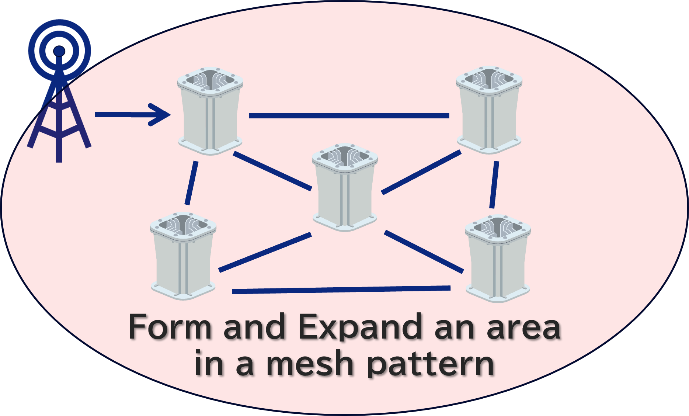 Form and Expand an area in a mesh pattern